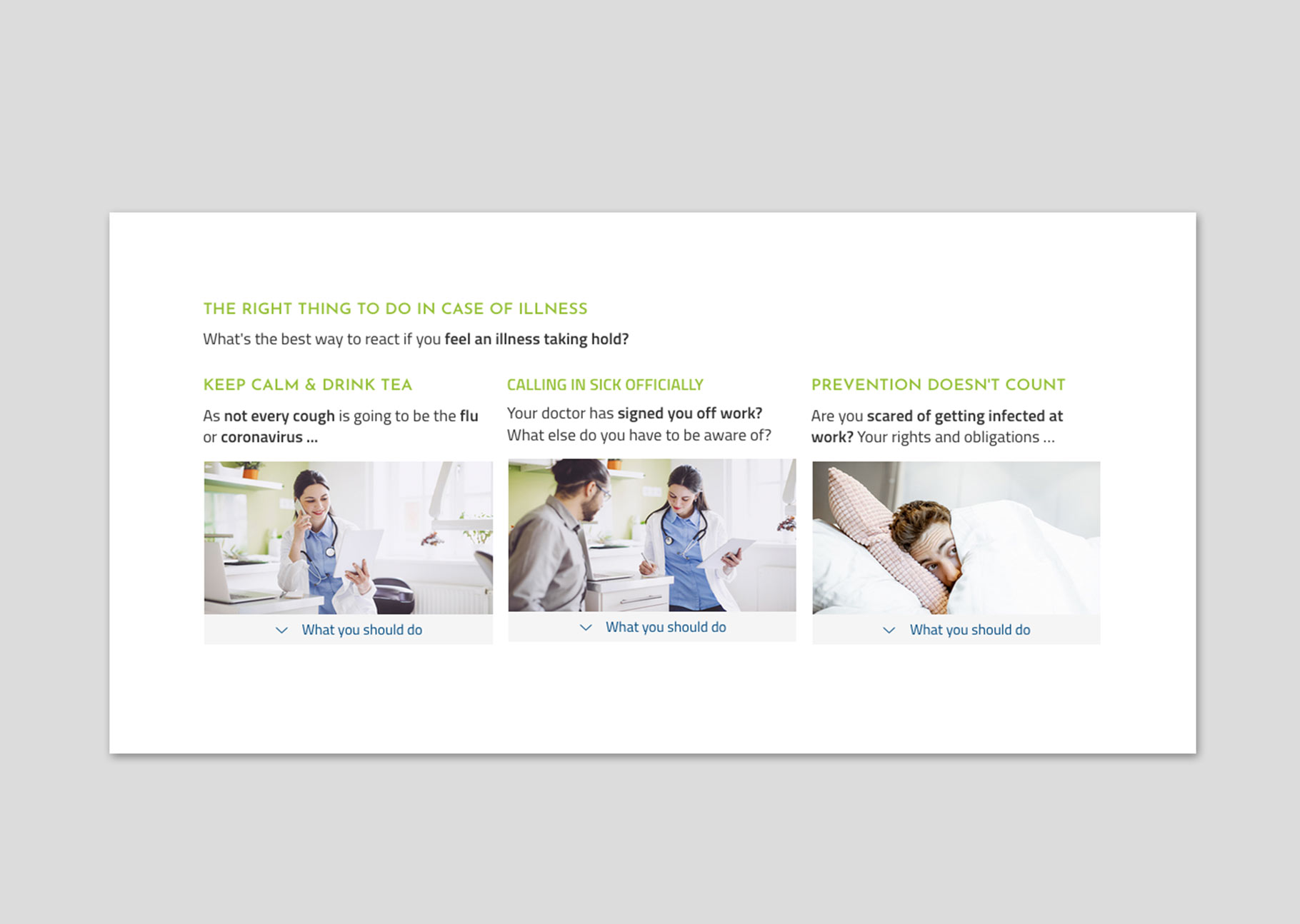 THE RIGHT THING TO DO IN CASE OF ILLNESS

What's the best way to react if you feel an illness taking hold?

KEEP CALM & DRINK TEA

As not every cough is going to be the flu or coronavirus ...

What you should do

CALLING IN SICK OFFICIALLY

Your doctor has signed you off work? What else do you have to be aware of?

What you should do

PREVENTION DOESN'T COUNT

Are you scared of getting infected at work? Your rights and obligations ...

What you should do