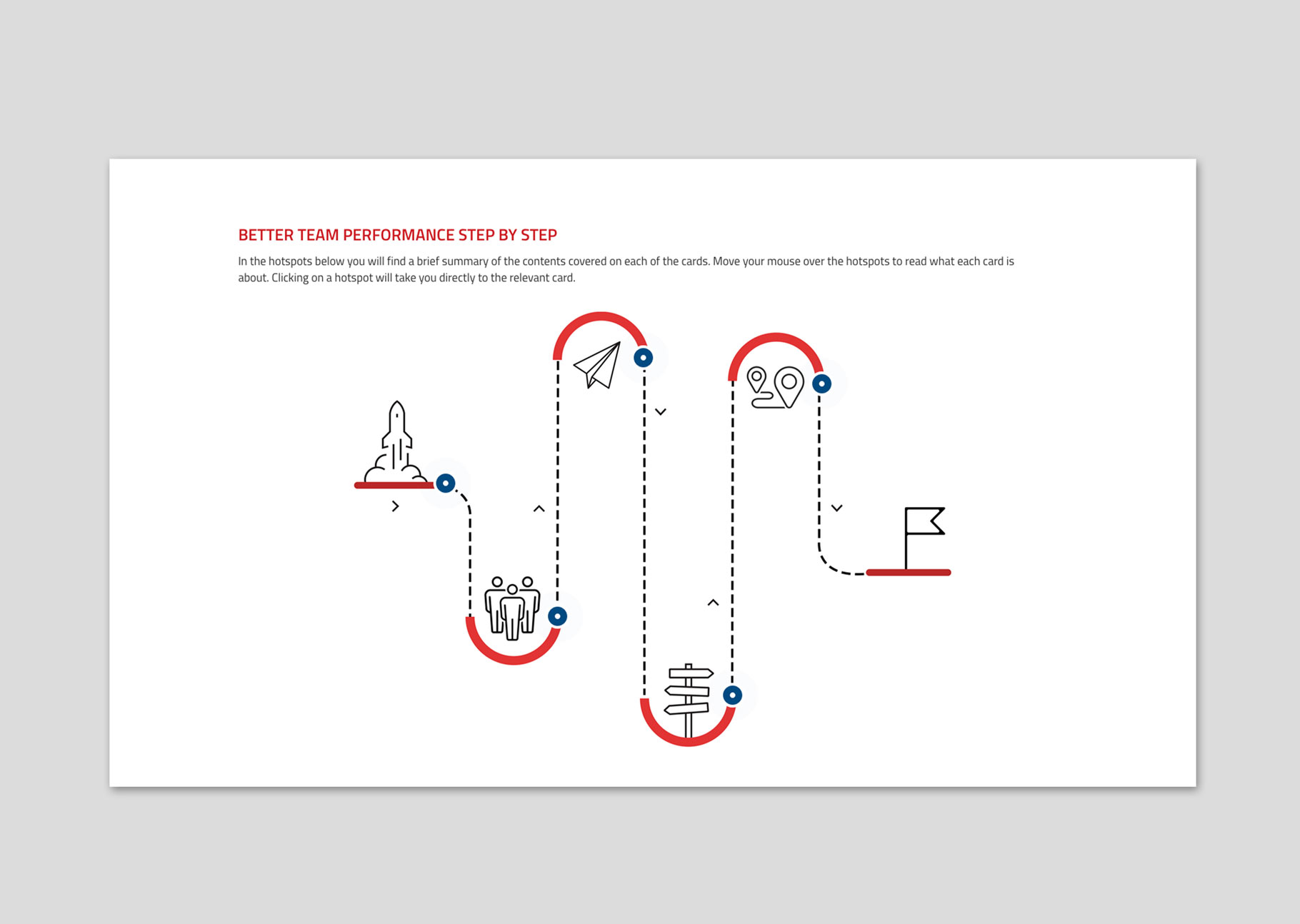 BETTER TEAM PERFORMANCE STEP BY STEP

In the hotspots below you will find a brief summary of the contents covered on each of the cards. Move your mouse over the hotspots to read what each card is about. Clicking on a hotspot will take you directly to the relevant card.