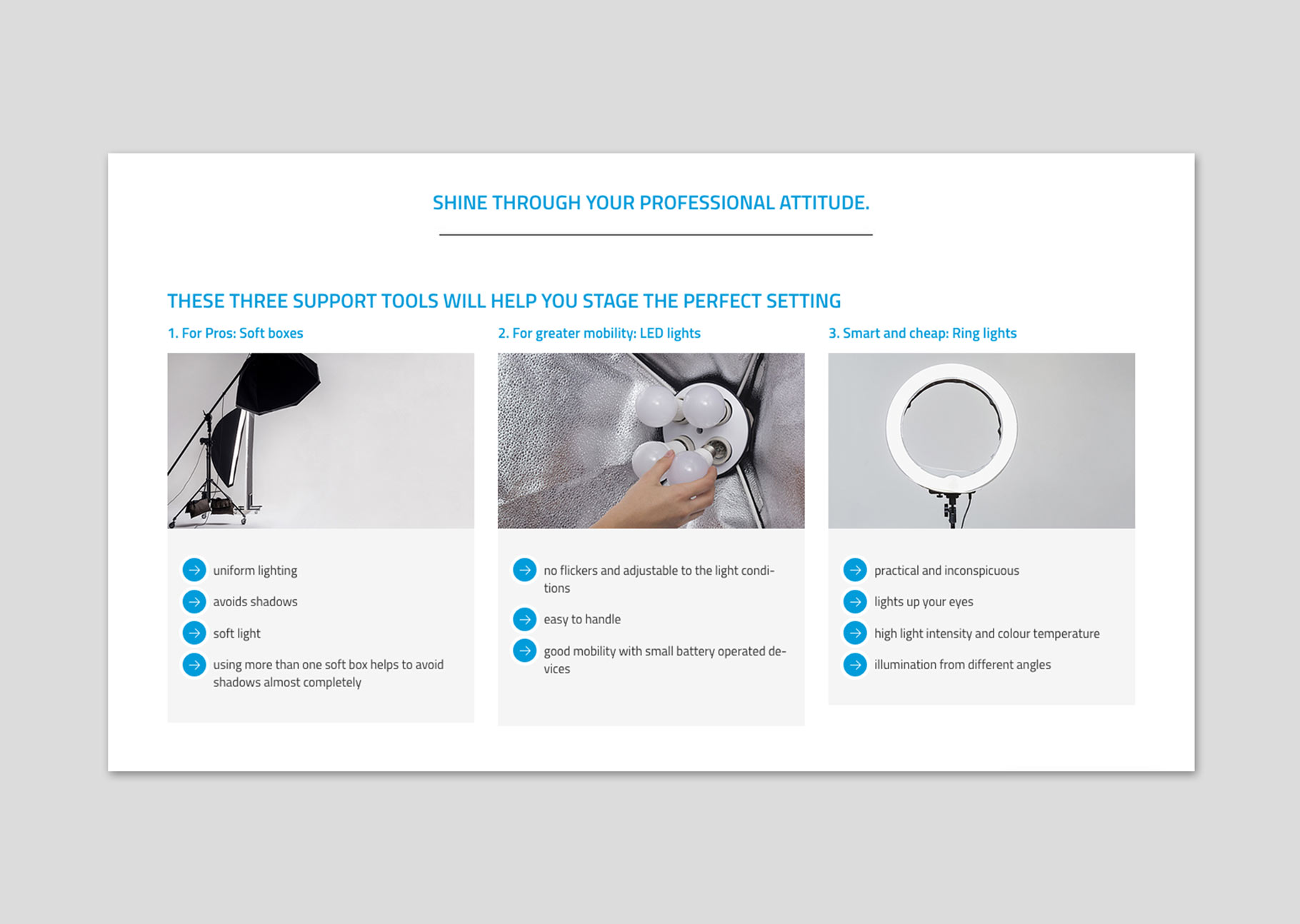 SHINE THROUGH YOUR PROFESSIONAL ATTITUDE.

THESE THREE SUPPORT TOOLS WILL HELP YOU STAGE THE PERFECT SETTING

1. For Pros: Soft boxes

uniform lighting

avoids shadows

soft light

using more than one soft box helps to avoid shadows almost completely

2. For greater mobility: LED lights

no flickers and adjustable to the light conditions

easy to handle

good mobility with small battery operated devices

3. Smart and cheap: Ring lights

practical and inconspicuous

lights up your eyes

high light intensity and colour temperature

illumination from different angles