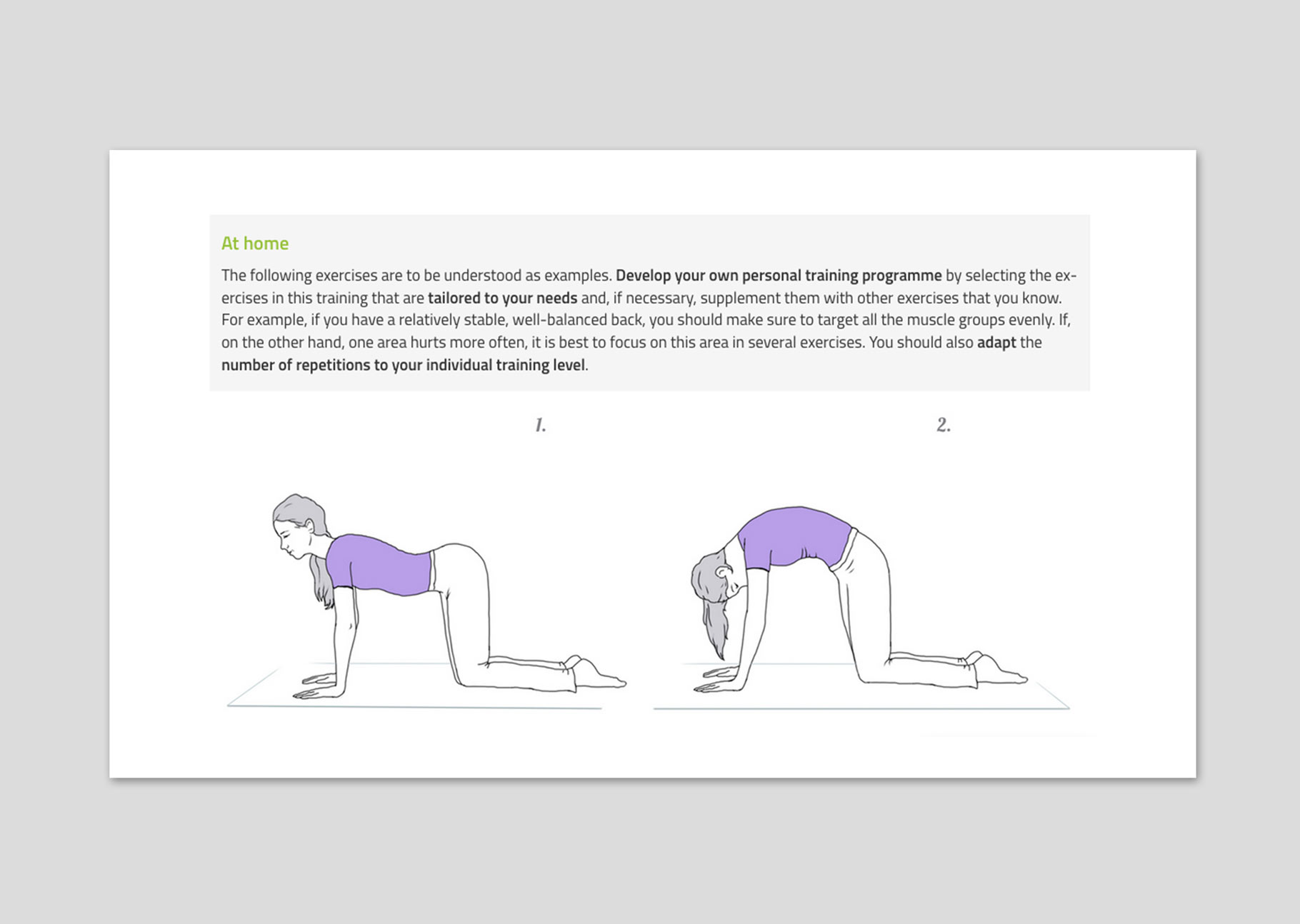 At home

The following exercises are to be understood as examples. Develop your own personal training programme by selecting the exercises in this training that are tailored to your needs and, if necessary, supplement them with other exercises that you know. For example, if you have a relatively stable, well-balanced back, you should make sure to target all the muscle groups evenly. If, on the other hand, one area hurts more often, it is best to focus on this area in several exercises. You should also adapt the number of repetitions to your individual training level.

1.

2.